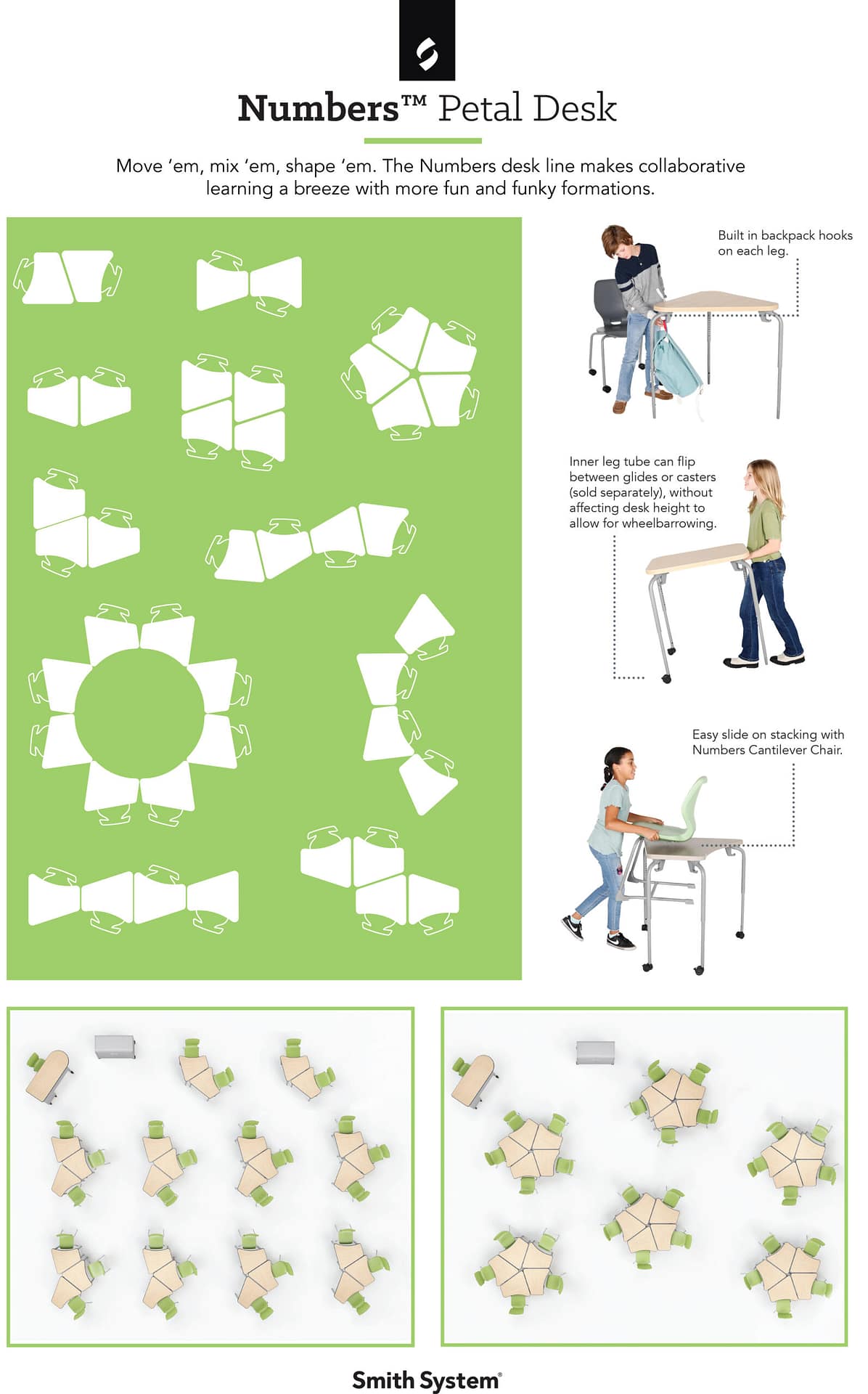 Numbers™ Petal Desk

Move 'em, mix 'em, shape 'em. The Numbers desk line makes collaborative learning a breeze with more fun and funky formations.

Built in backpack hooks on each leg.

Inner leg tube can flip between glides or casters (sold separately), without affecting desk height to allow for wheelbarrowing.

Easy slide on stacking with Numbers Cantilever Chair.

Smith System®