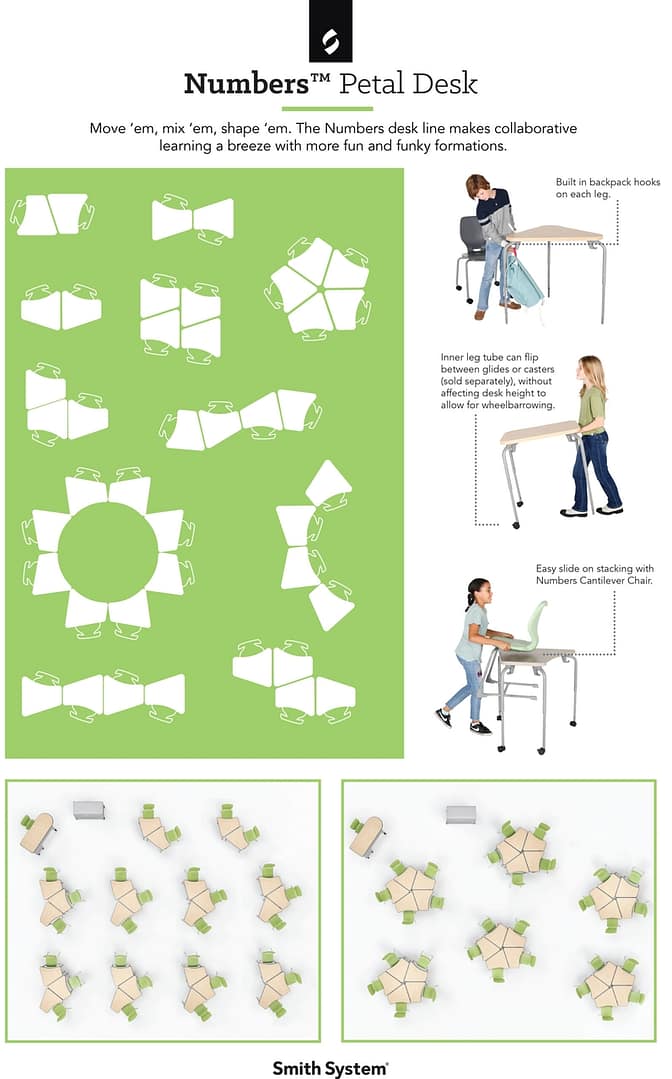 Numbers™ Petal Desk

Move 'em, mix 'em, shape 'em. The Numbers desk line makes collaborative learning a breeze with more fun and funky formations.

Built in backpack hooks on each leg.

Inner leg tube can flip between glides or casters (sold separately), without affecting desk height to allow for wheelbarrowing.

Easy slide on stacking with Numbers Cantilever Chair.

Smith System®