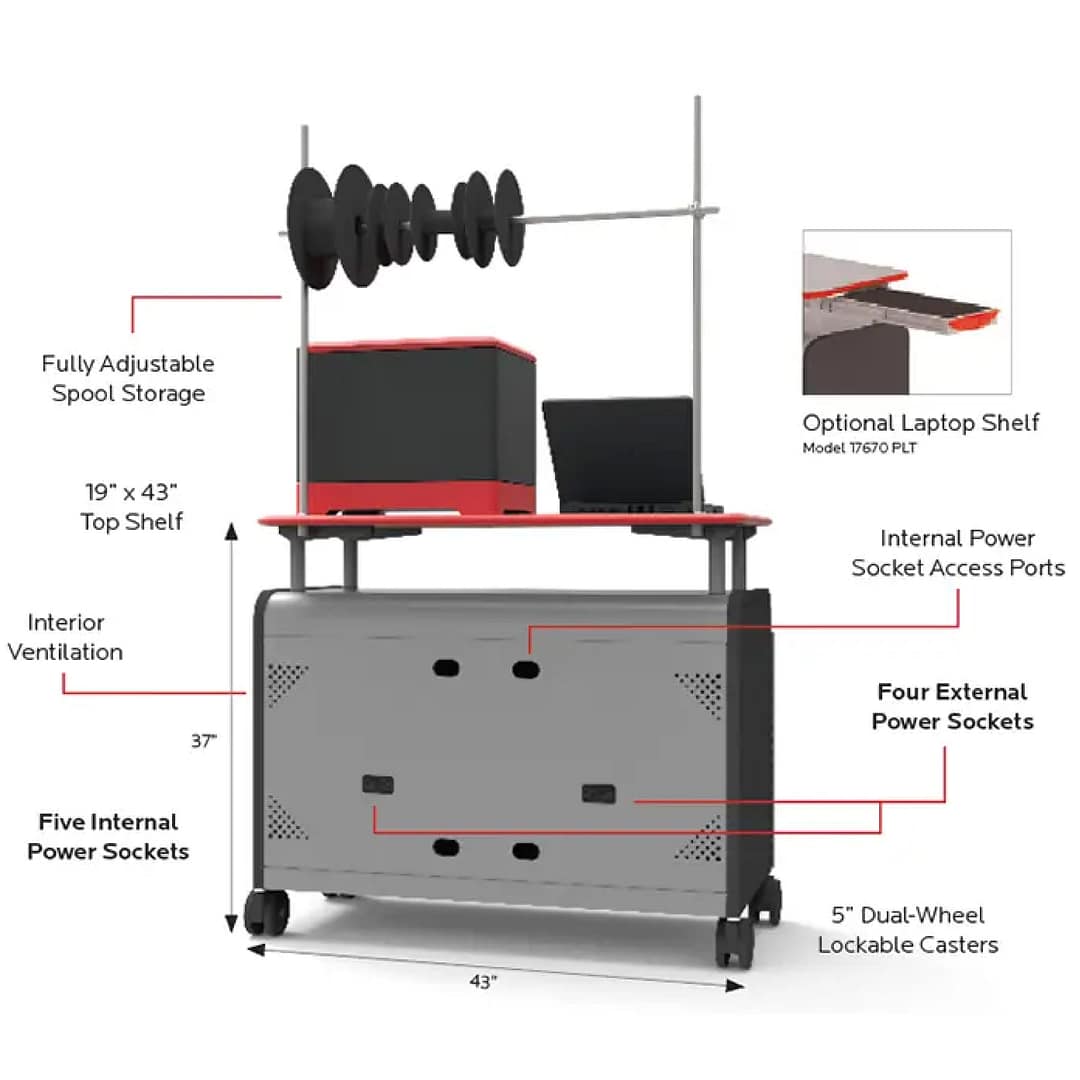 Fully Adjustable Spool Storage

Optional Laptop Shelf
Model 17670 PLT

19" x 43" Top Shelf

Internal Power Socket Access Ports

Interior Ventilation

Four External Power Sockets

37"

Five Internal Power Sockets

5" Dual-Wheel Lockable Casters

43"